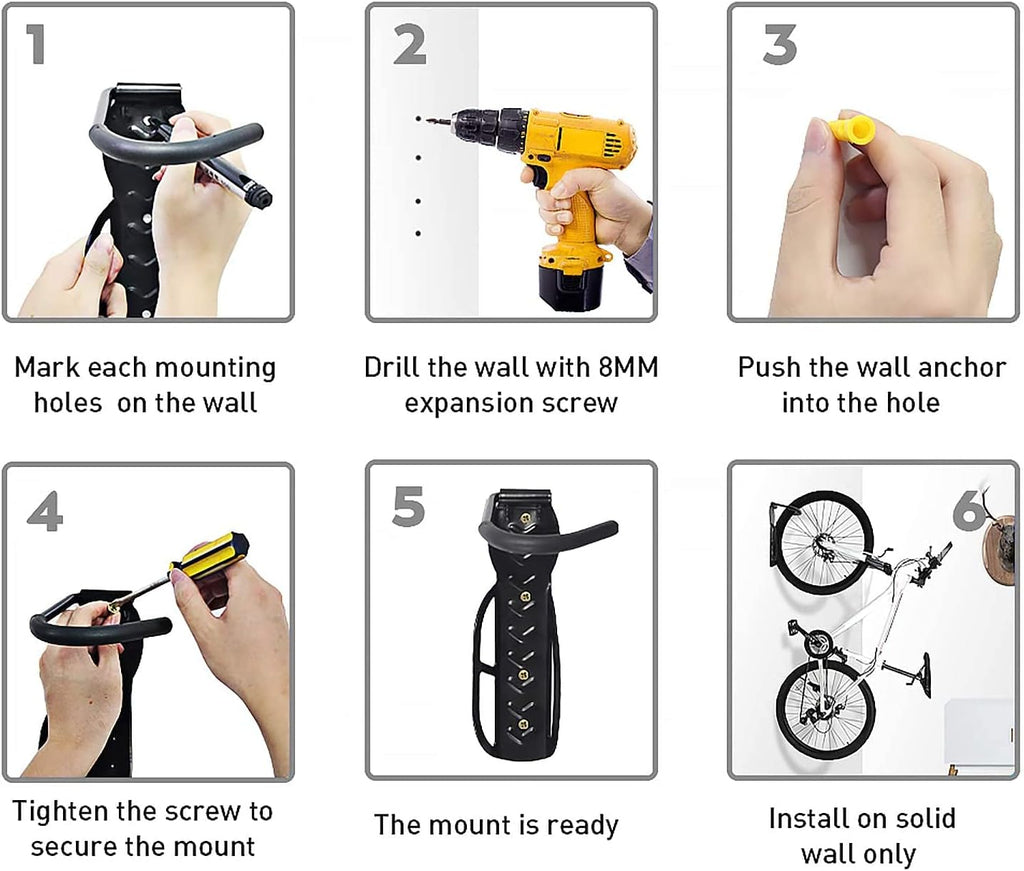 1

Mark each mounting holes on the wall

2

Drill the wall with 8MM expansion screw

3

Push the wall anchor into the hole

4

Tighten the screw to secure the mount

5

The mount is ready

6

Install on solid wall only